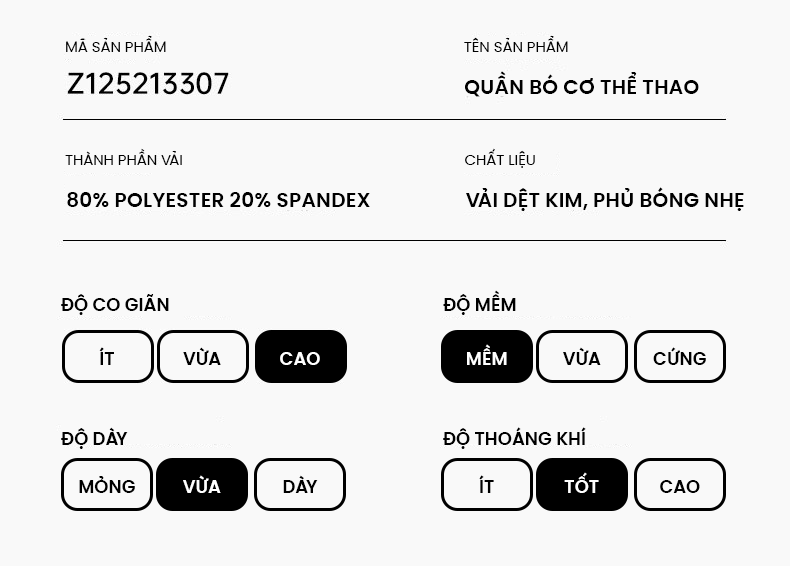 MÃ SẢN PHẨM
Z125213307

TÊN SẢN PHẨM
QUẦN BÓ CƠ THỂ THAO

THÀNH PHẦN VẢI
80% POLYESTER 20% SPANDEX

CHẤT LIỆU
VẢI DỆT KIM, PHỦ BÓNG NHẸ

ĐỘ CO GIÃN
ÍT VỪA CAO

ĐỘ MỀM
MỀM VỪA CỨNG

ĐỘ DÀY
MỎNG VỪA DÀY

ĐỘ THOÁNG KHÍ
ÍT TỐT CAO